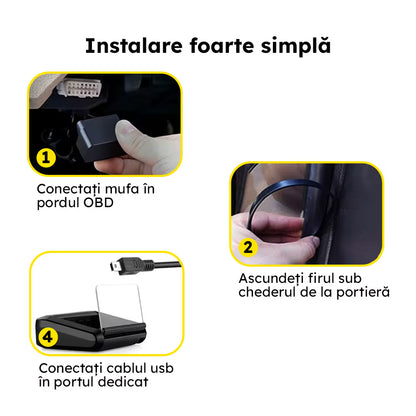 Instalare foarte simplă

1

Conectați mufa în pordul OBD

2

Ascundeți firul sub chederul de la portieră

4

Conectați cablul usb în portul dedicat