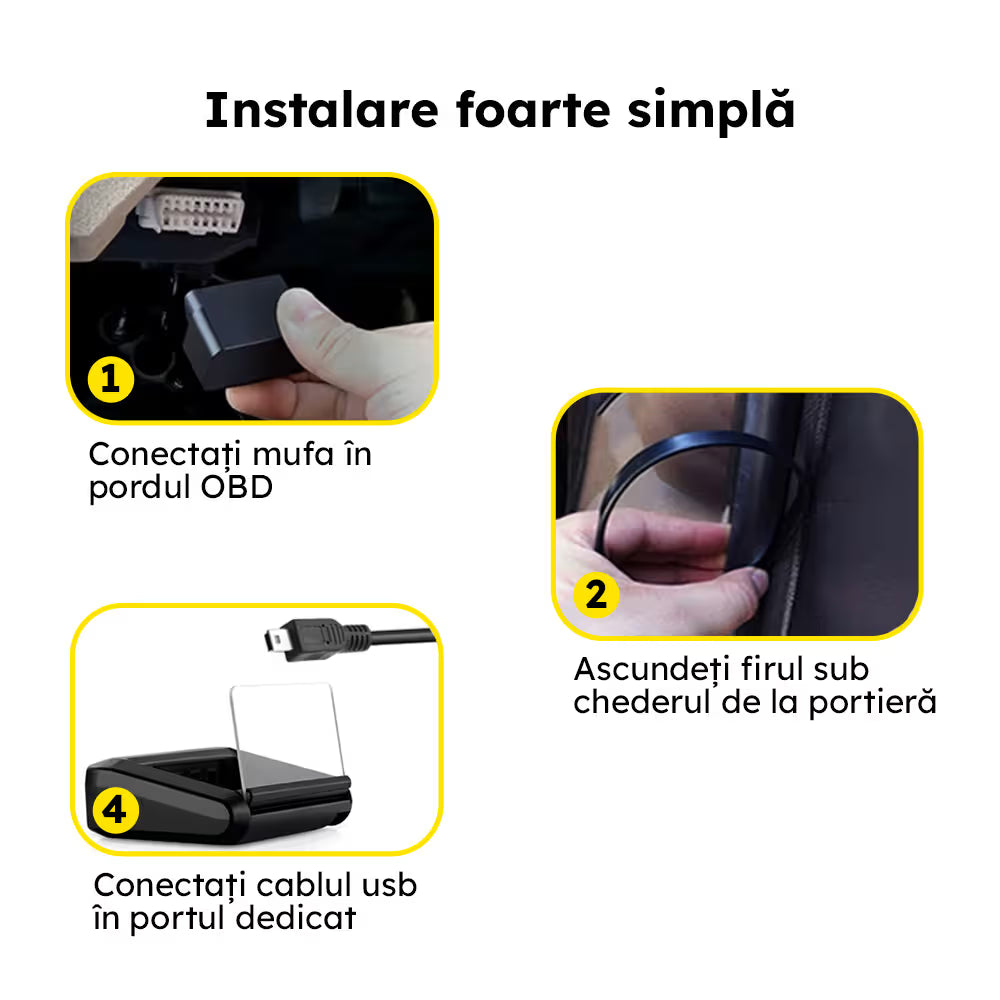 Instalare foarte simplă

1

Conectați mufa în pordul OBD

2

Ascundeți firul sub chederul de la portieră

4

Conectați cablul usb în portul dedicat